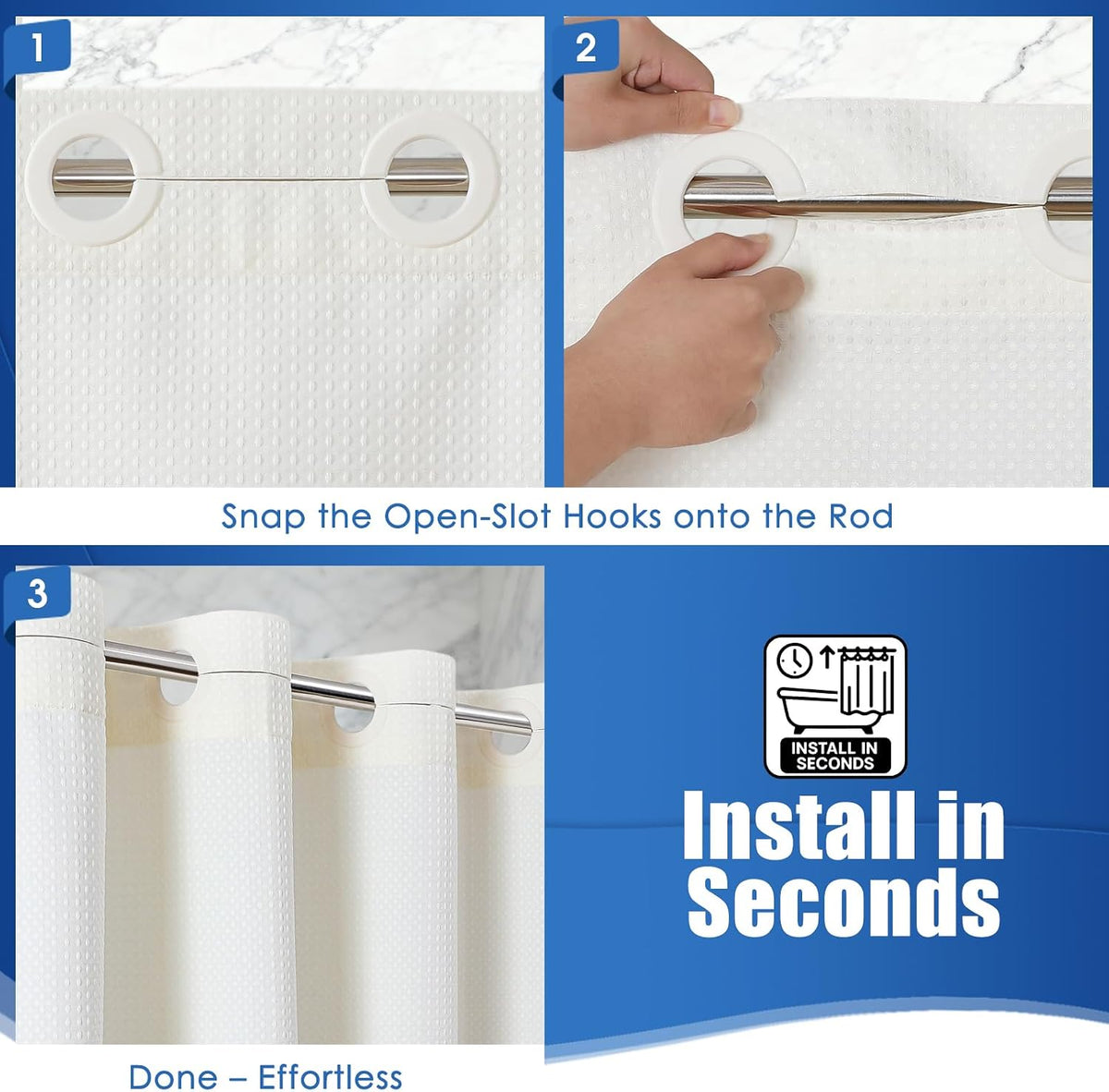 1

2

Snap the Open-Slot Hooks onto the Rod

3

INSTALL IN SECONDS

Install in Seconds

Done – Effortless